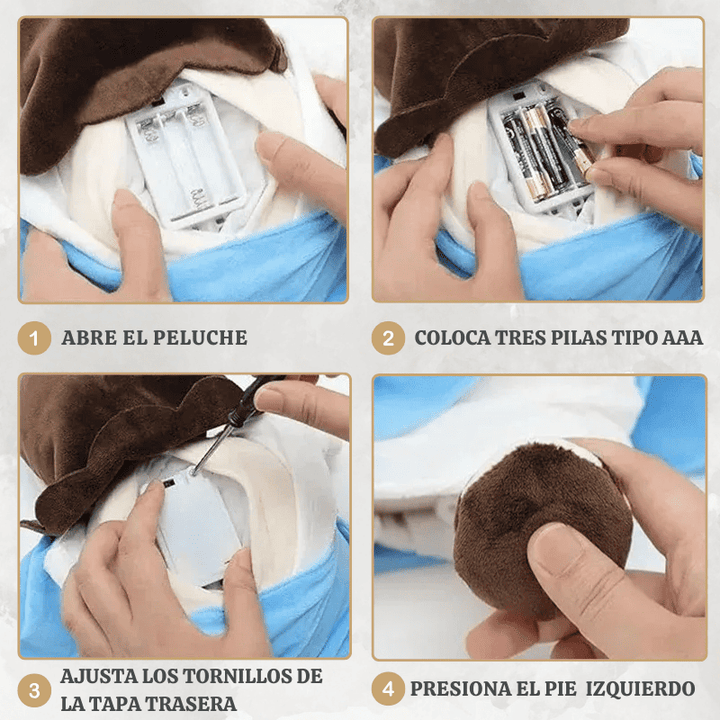 1 ABRE EL PELUCHE

2 COLOCA TRES PILAS TIPO AAA

3 AJUSTA LOS TORNILLOS DE LA TAPA TRASERA

4 PRESIONA EL PIE IZQUIERDO